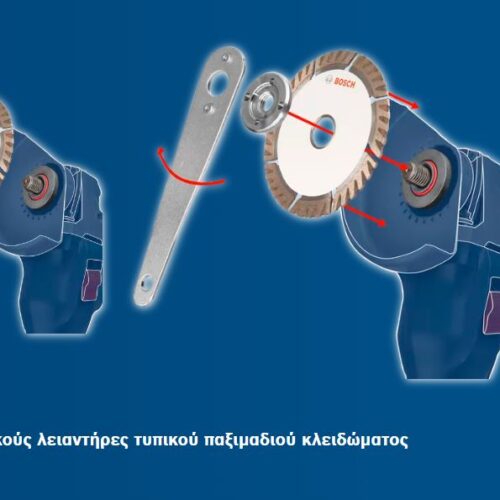 BOSCH

κούς λειαντήρες τυπικού παξιμαδιού κλειδώματος